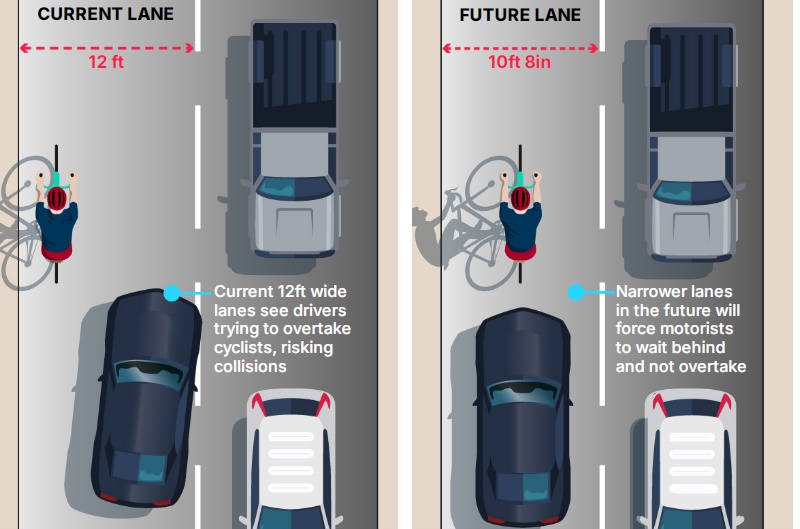 CURRENT LANE

12 ft

Current 12ft wide lanes see drivers trying to overtake cyclists, risking collisions

FUTURE LANE

10ft 8in

Narrower lanes in the future will force motorists to wait behind and not overtake